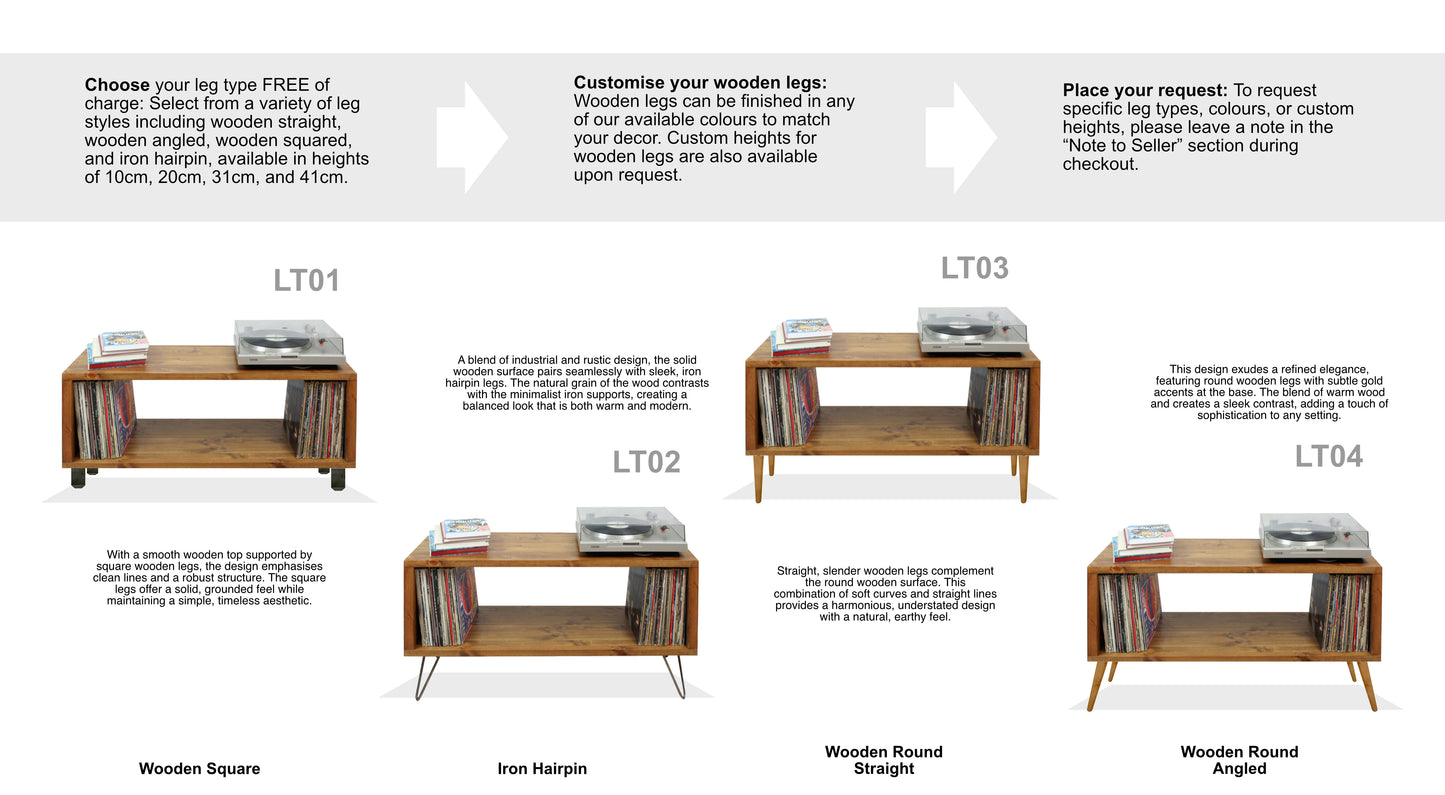 **Choose** your leg type FREE of charge: Select from a variety of leg styles including wooden straight, wooden angled, wooden squared, and iron hairpin, available in heights of 10cm, 20cm, 31cm, and 41cm.

**Customise your wooden legs:** Wooden legs can be finished in any of our available colours to match your decor. Custom heights for wooden legs are also available upon request.

**Place your request:** To request specific leg types, colours, or custom heights, please leave a note in the “Note to Seller” section during checkout.

LT01

With a smooth wooden top supported by square wooden legs, the design emphasises clean lines and a robust structure. The square legs offer a solid, grounded feel while maintaining a simple, timeless aesthetic.

Wooden Square

A blend of industrial and rustic design, the solid wooden surface pairs seamlessly with sleek, iron hairpin legs. The natural grain of the wood contrasts with the minimalist iron supports, creating a balanced look that is both warm and modern.

LT02

Iron Hairpin

LT03

Straight, slender wooden legs complement the round wooden surface. This combination of soft curves and straight lines provides a harmonious, understated design with a natural, earthy feel.

Wooden Round Straight

This design exudes a refined elegance, featuring round wooden legs with subtle gold accents at the base. The blend of warm wood and creates a sleek contrast, adding a touch of sophistication to any setting.

LT04

Wooden Round Angled