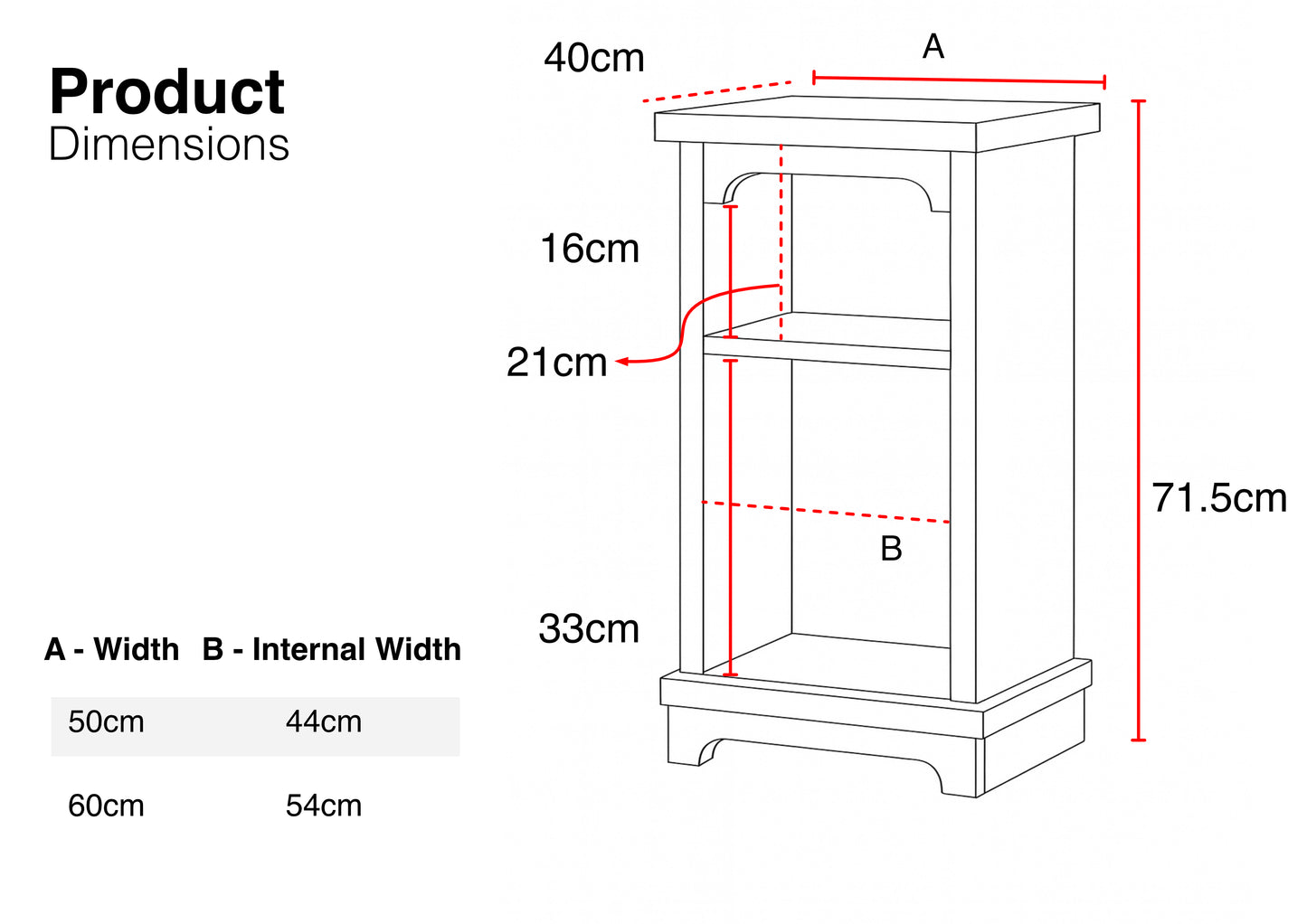 Product
Dimensions

| A - Width | B - Internal Width |
|---|---|
| 50cm | 44cm |
| 60cm | 54cm |

40cm

A

16cm

21cm

71.5cm

B

33cm